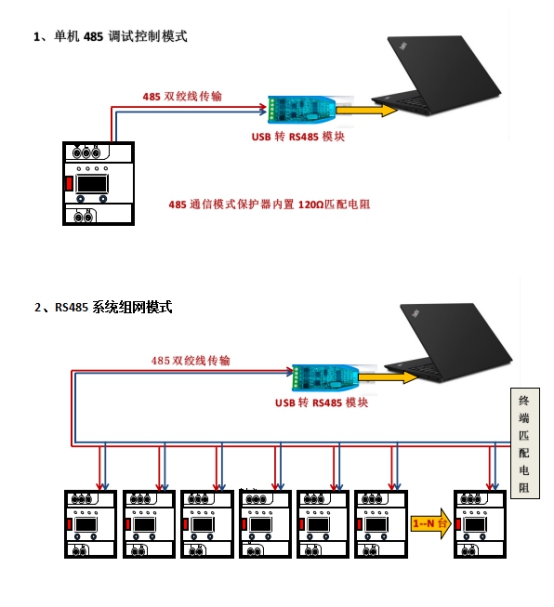 1、单机 485 调试控制模式

485 双绞线传输

USB 转 RS485 模块

485 通信模式保护器内置 120Ω匹配电阻

2、RS485 系统组网模式

485 双绞线传输

USB 转 RS485 模块

终端匹配电阻

1--N 台